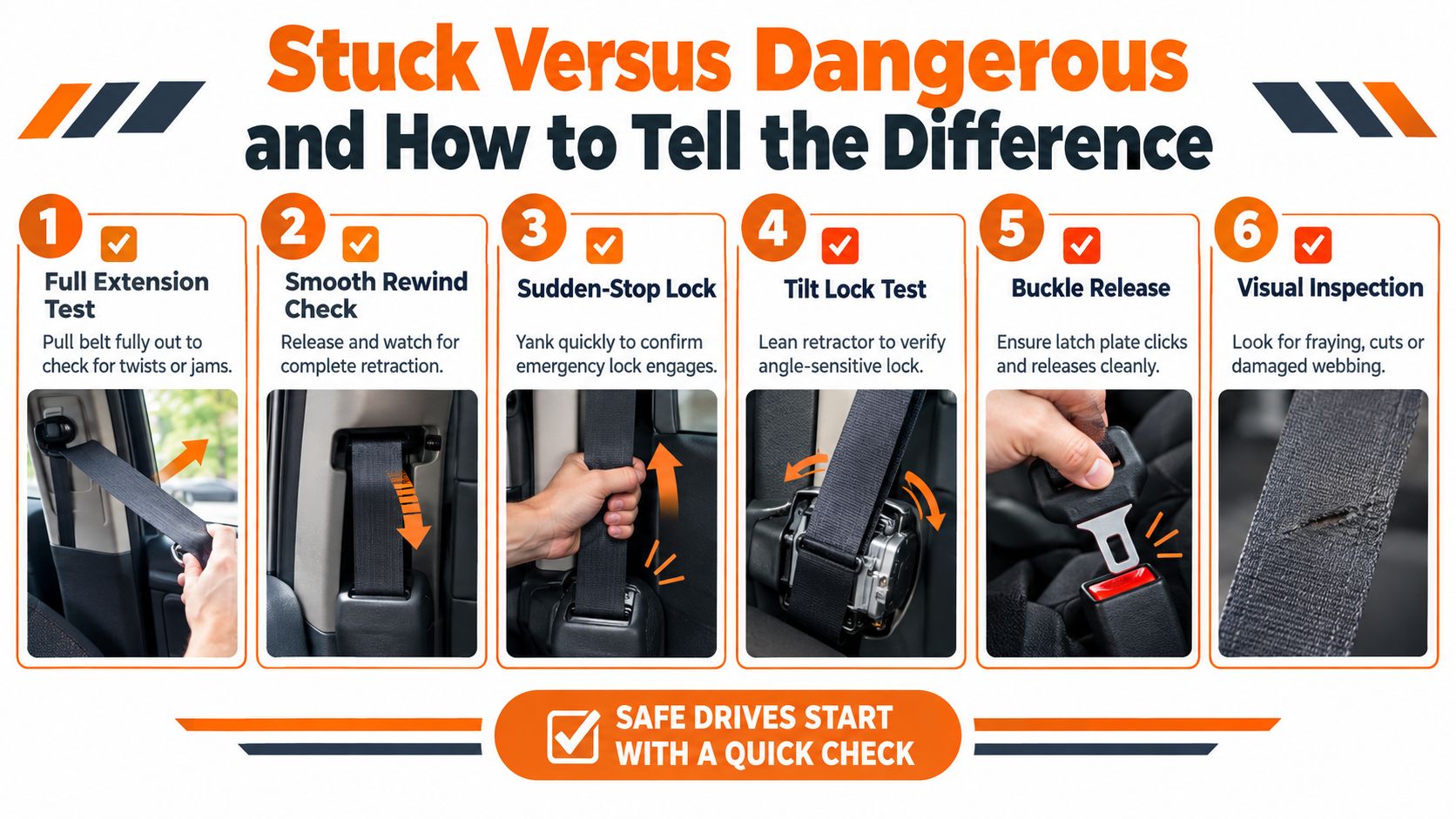 Stuck Versus Dangerous
and How to Tell the Difference

1
Full Extension Test
Pull belt fully out to check for twists or jams.

2
Smooth Rewind Check
Release and watch for complete retraction.

3
Sudden-Stop Lock
Yank quickly to confirm emergency lock engages.

4
Tilt Lock Test
Lean retractor to verify angle-sensitive lock.

5
Buckle Release
Ensure latch plate clicks and releases cleanly.

6
Visual Inspection
Look for fraying, cuts or damaged webbing.

SAFE DRIVES START WITH A QUICK CHECK