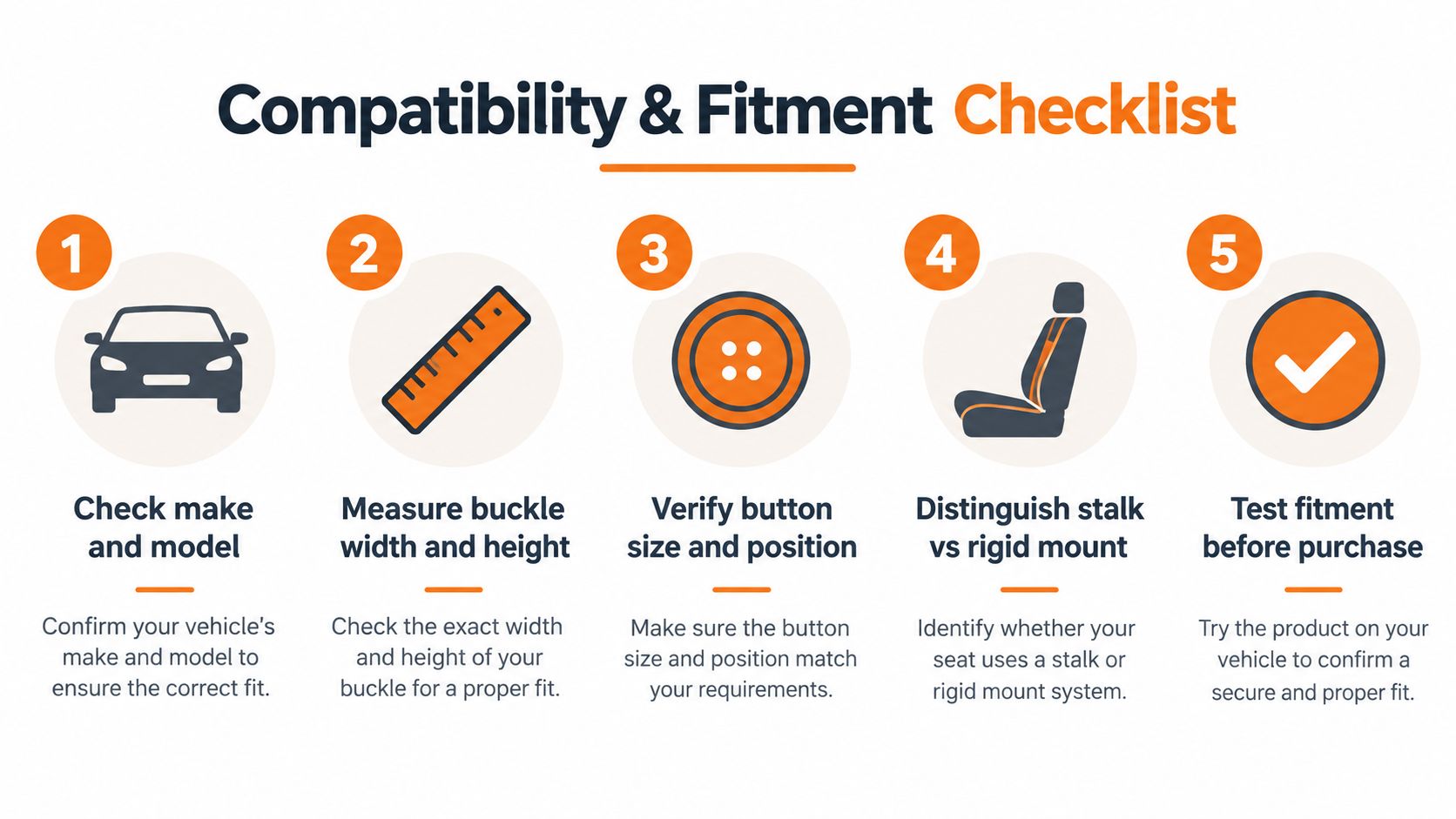 Compatibility & Fitment Checklist

1

Check make and model

Confirm your vehicle's make and model to ensure the correct fit.

2

Measure buckle width and height

Check the exact width and height of your buckle for a proper fit.

3

Verify button size and position

Make sure the button size and position match your requirements.

4

Distinguish stalk vs rigid mount

Identify whether your seat uses a stalk or rigid mount system.

5

Test fitment before purchase

Try the product on your vehicle to confirm a secure and proper fit.